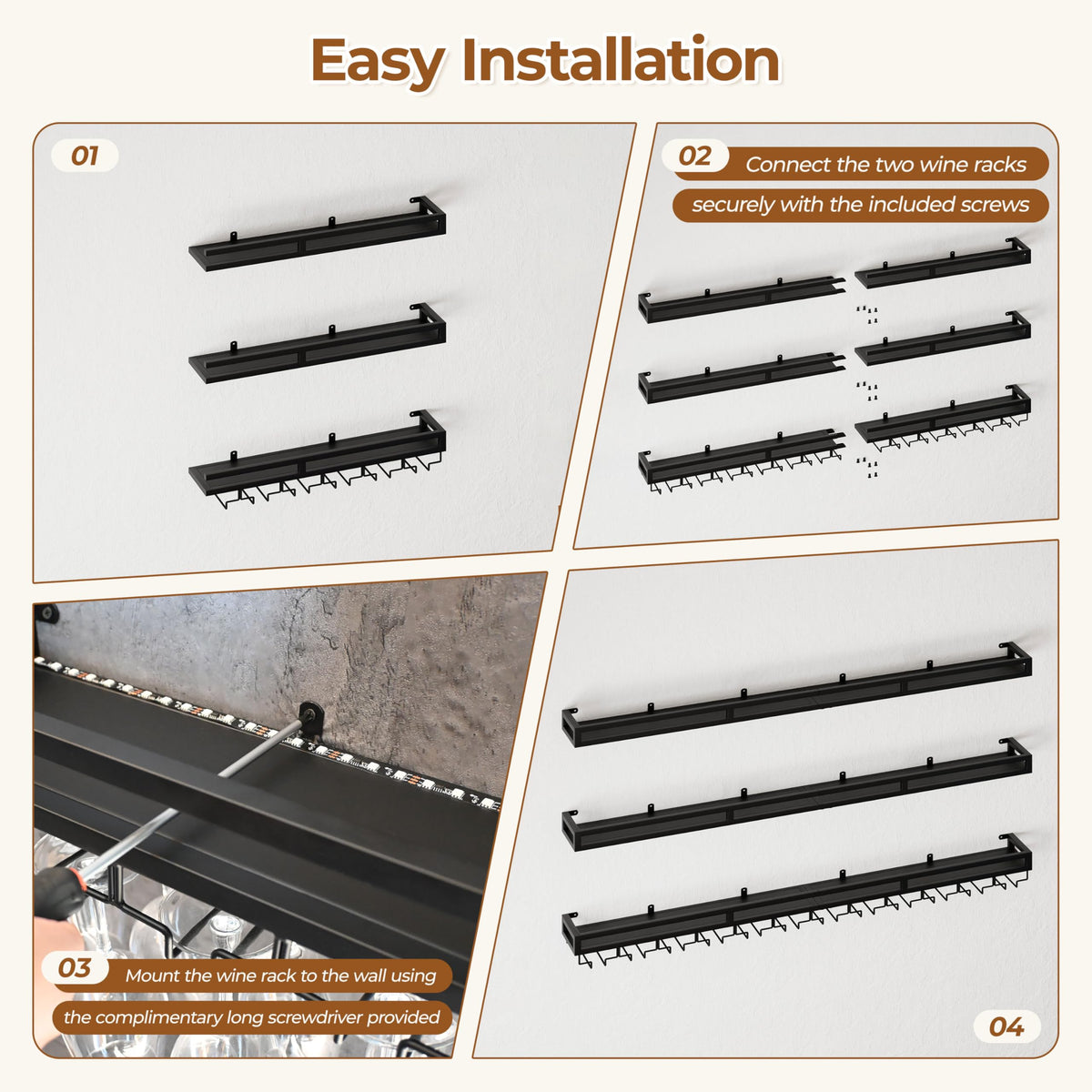 Easy Installation

01

02 Connect the two wine racks securely with the included screws

03 Mount the wine rack to the wall using the complimentary long screwdriver provided

04