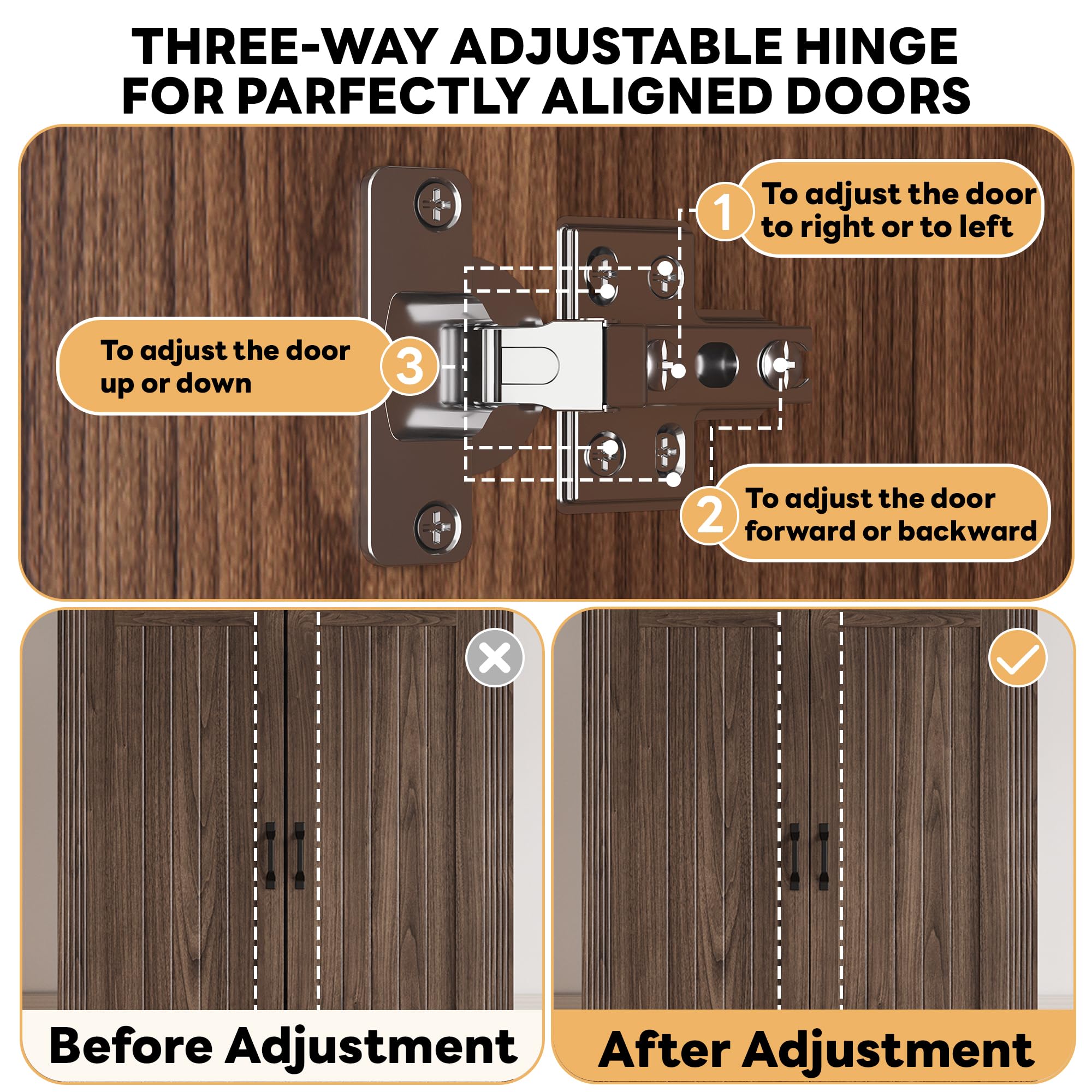 THREE-WAY ADJUSTABLE HINGE FOR PARFECTLY ALIGNED DOORS

1 To adjust the door to right or to left

3 To adjust the door up or down

2 To adjust the door forward or backward

Before Adjustment

After Adjustment