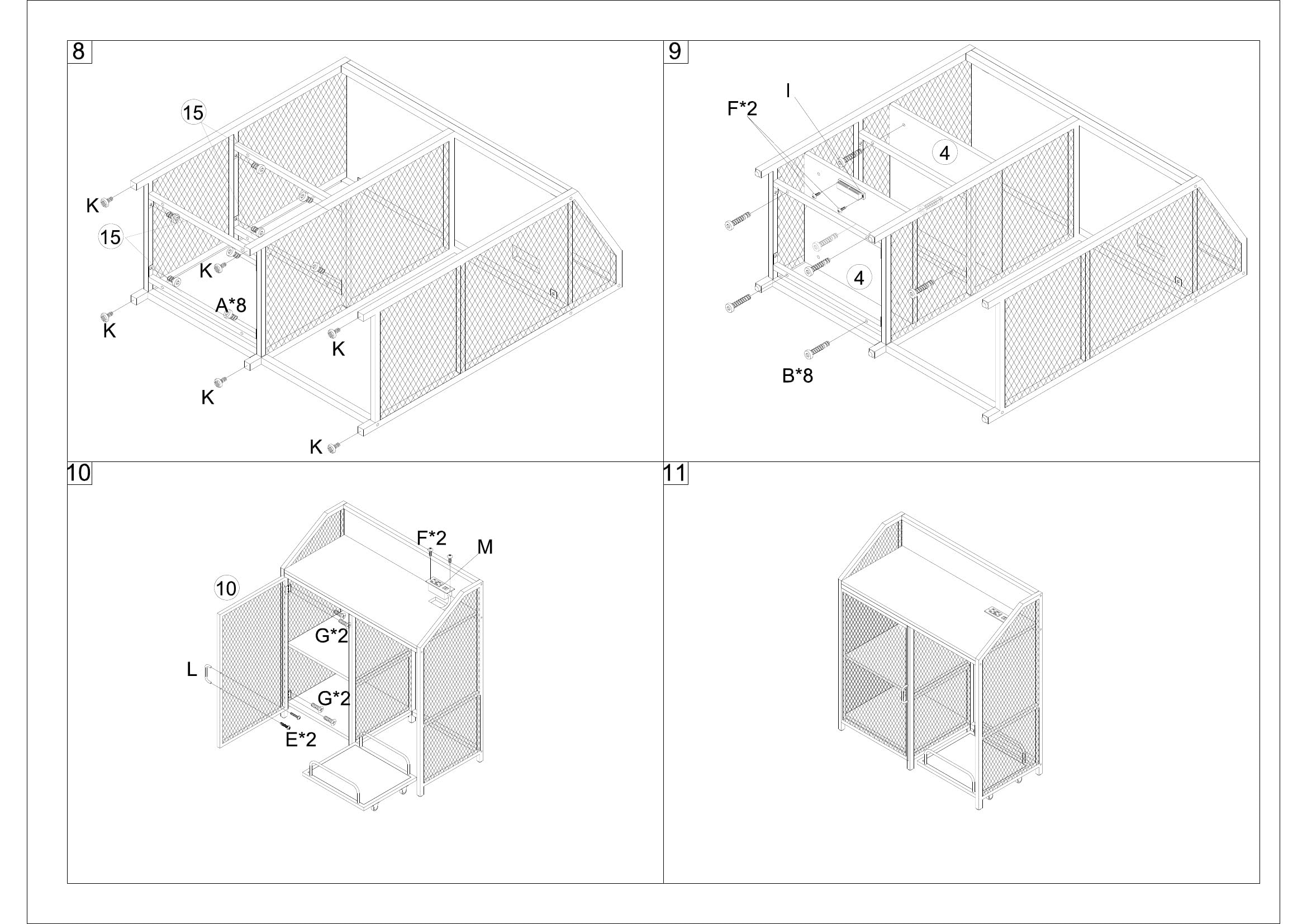 8

15

K

15

K

A*8

K

K

K

K

9

F*2

I

4

4

B*8

10

F*2

M

10

G*2

L

G*2

E*2

11