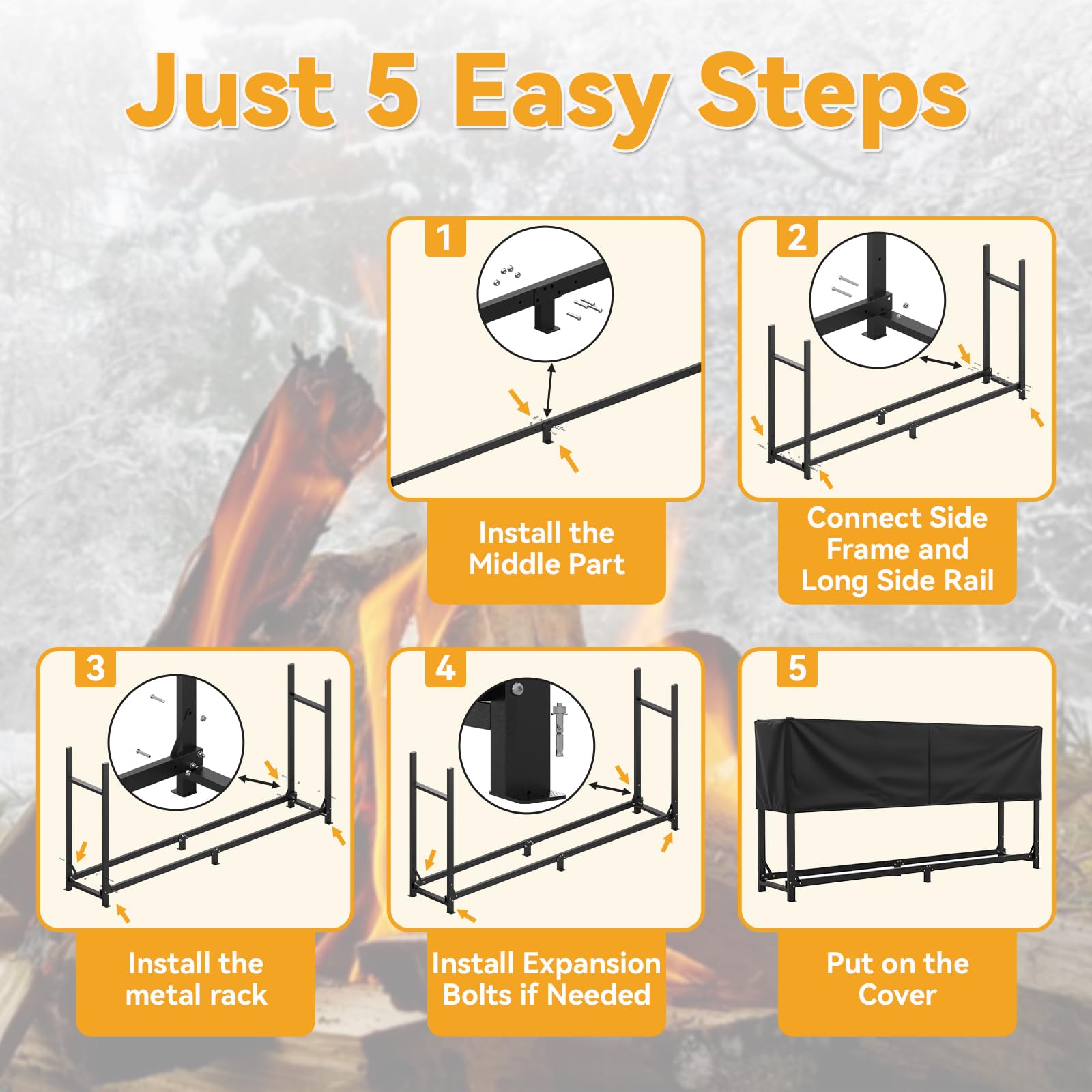 Just 5 Easy Steps

1

Install the Middle Part

2

Connect Side Frame and Long Side Rail

3

Install the metal rack

4

Install Expansion Bolts if Needed

5

Put on the Cover