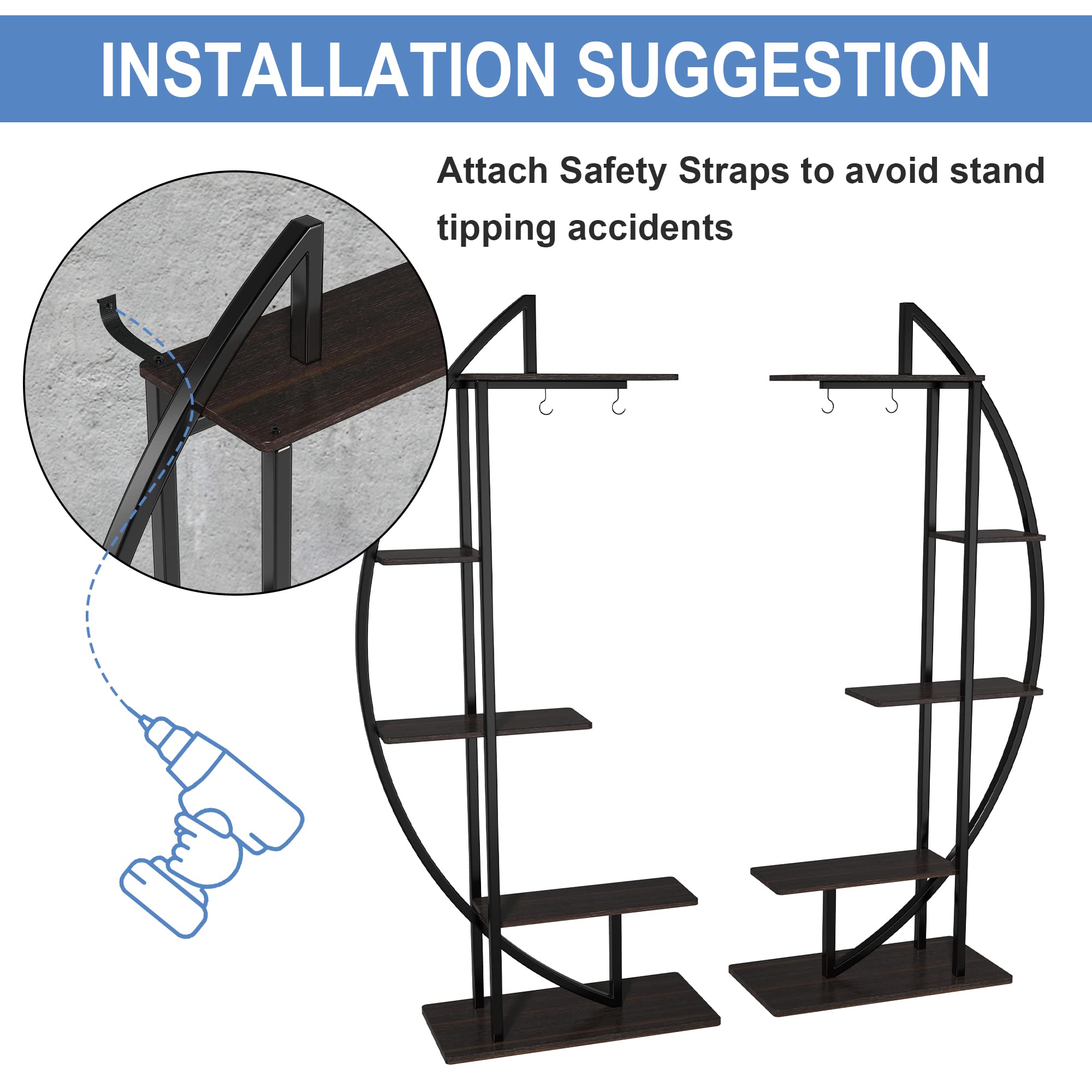 INSTALLATION SUGGESTION

Attach Safety Straps to avoid stand tipping accidents