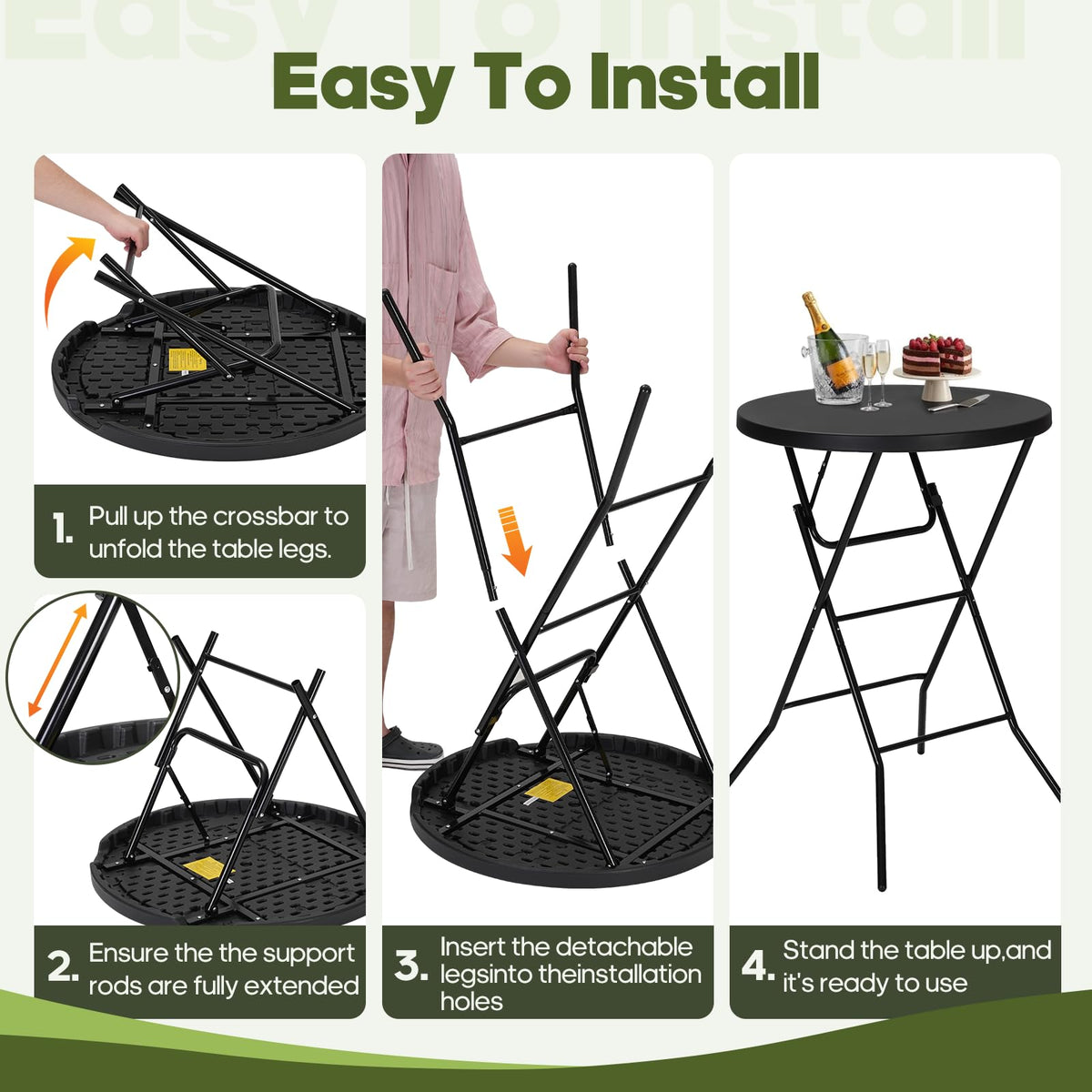 Easy To Install

1. Pull up the crossbar to unfold the table legs.

2. Ensure the the support rods are fully extended

3. Insert the detachable legsinto theinstallation holes

4. Stand the table up,and it's ready to use