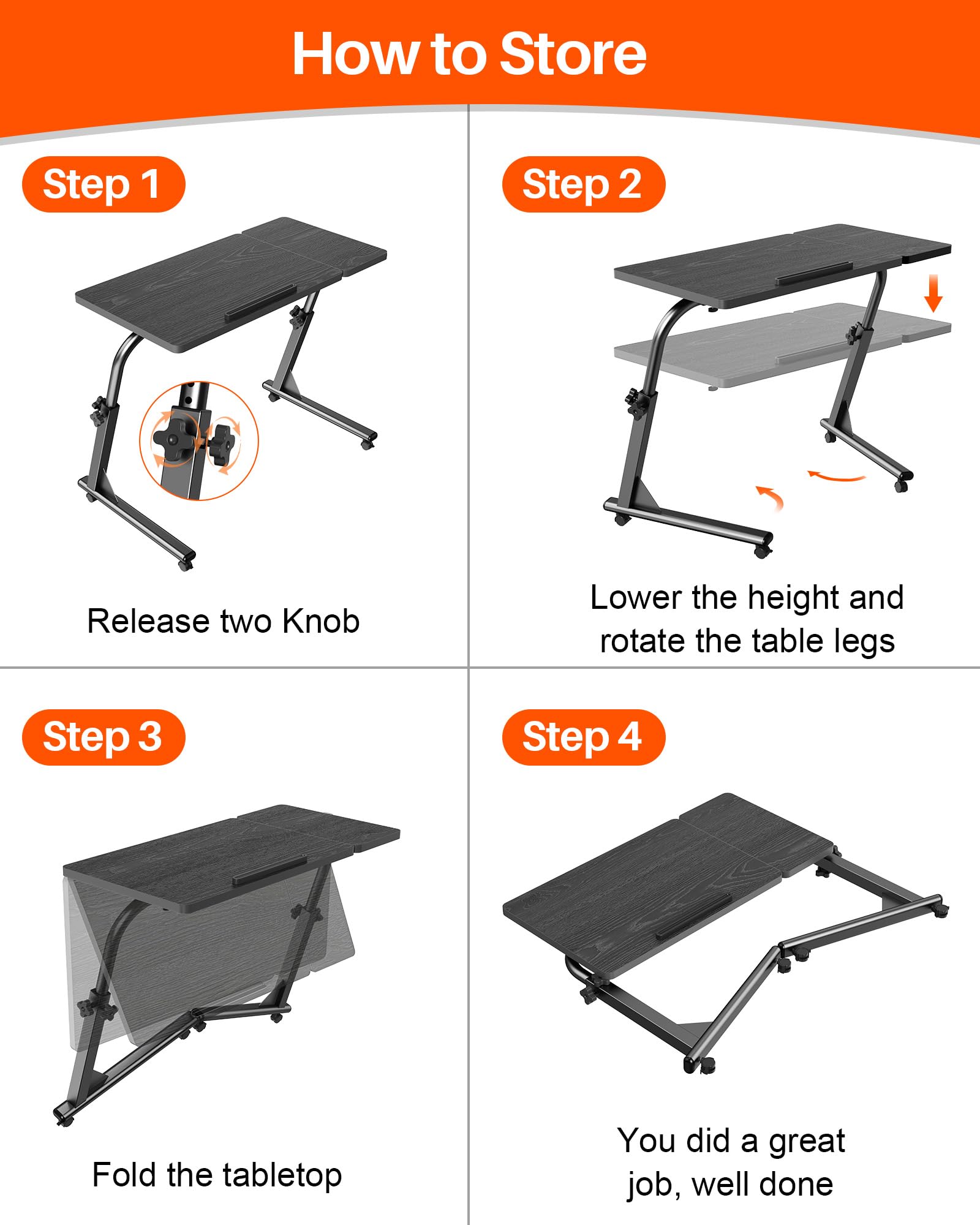 How to Store

Step 1

Release two Knob

Step 2

Lower the height and rotate the table legs

Step 3

Fold the tabletop

Step 4

You did a great job, well done