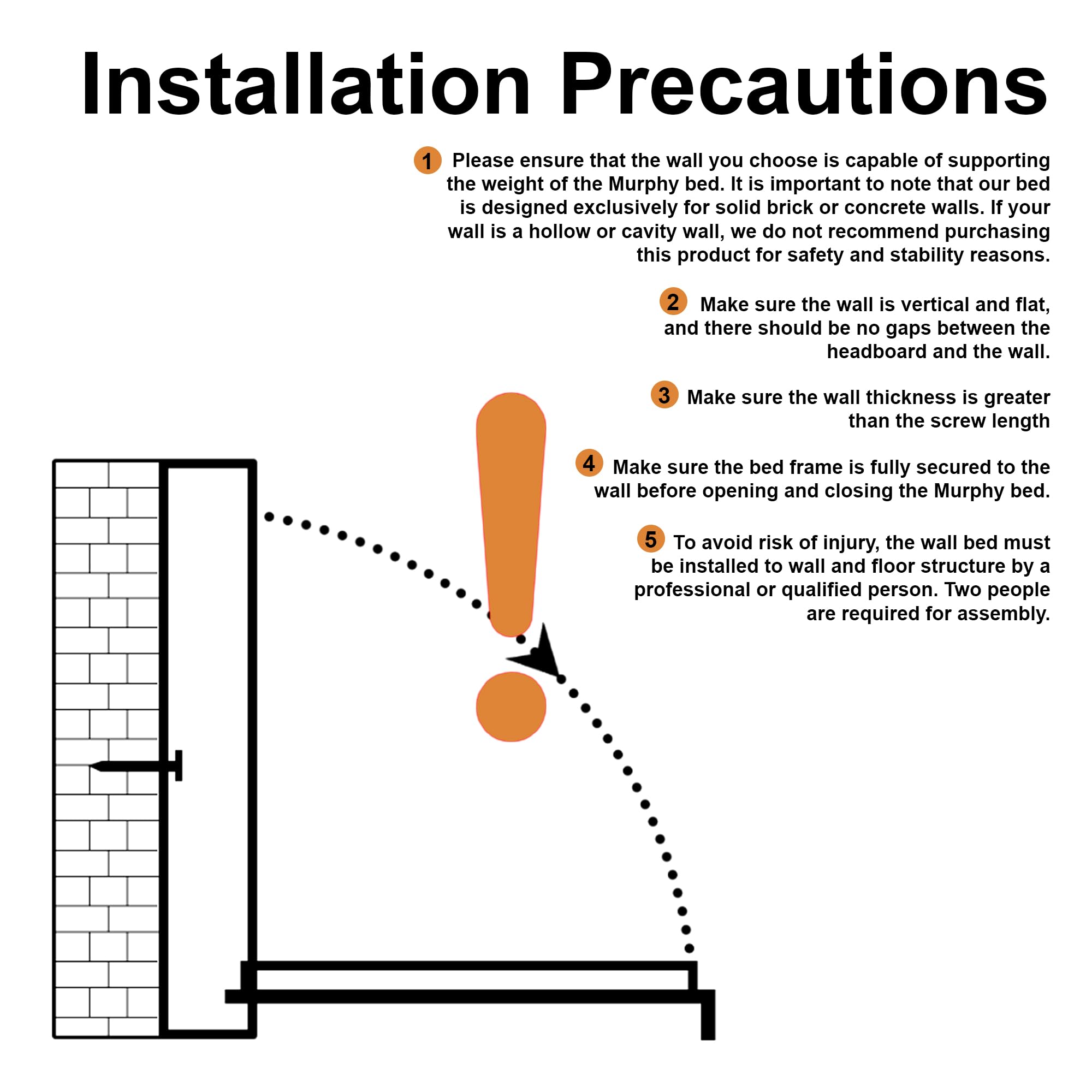 Installation Precautions

1 Please ensure that the wall you choose is capable of supporting the weight of the Murphy bed. It is important to note that our bed is designed exclusively for solid brick or concrete walls. If your wall is a hollow or cavity wall, we do not recommend purchasing this product for safety and stability reasons.

2 Make sure the wall is vertical and flat, and there should be no gaps between the headboard and the wall.

3 Make sure the wall thickness is greater than the screw length

4 Make sure the bed frame is fully secured to the wall before opening and closing the Murphy bed.

5 To avoid risk of injury, the wall bed must be installed to wall and floor structure by a professional or qualified person. Two people are required for assembly.