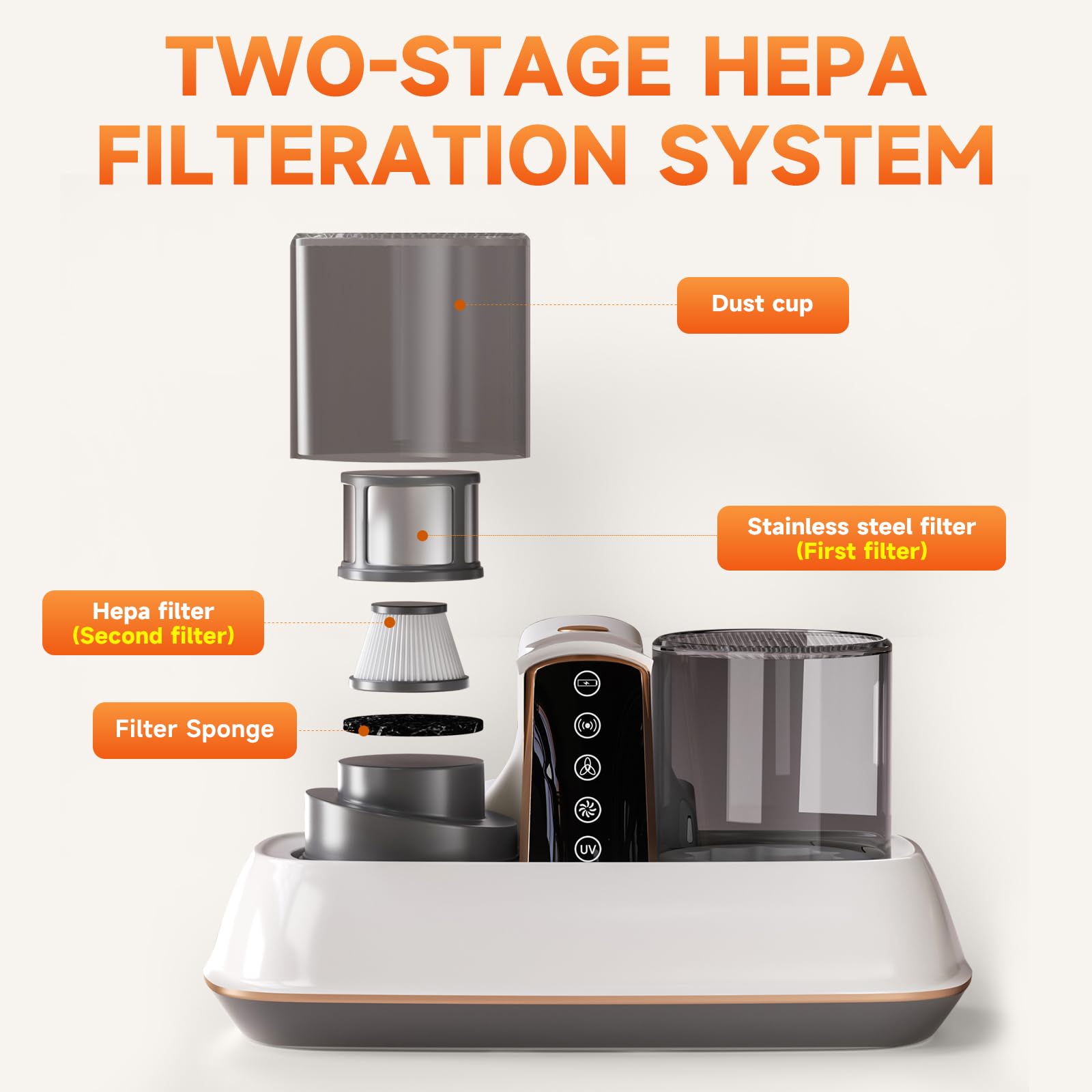 TWO-STAGE HEPA FILTERATION SYSTEM

Dust cup

Stainless steel filter
(First filter)

Hepa filter
(Second filter)

Filter Sponge

UV