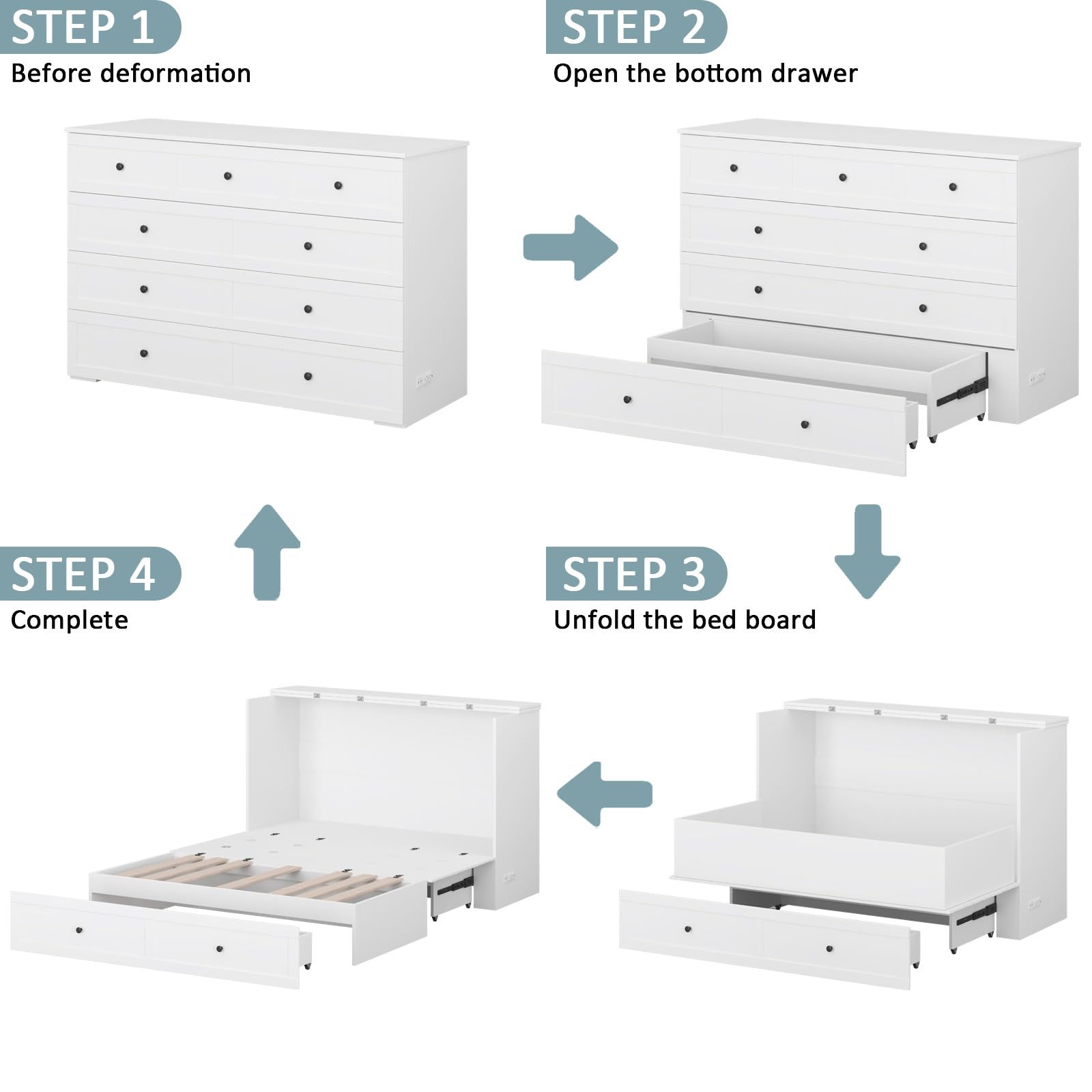 STEP 1
Before deformation

STEP 2
Open the bottom drawer

STEP 4
Complete

STEP 3
Unfold the bed board