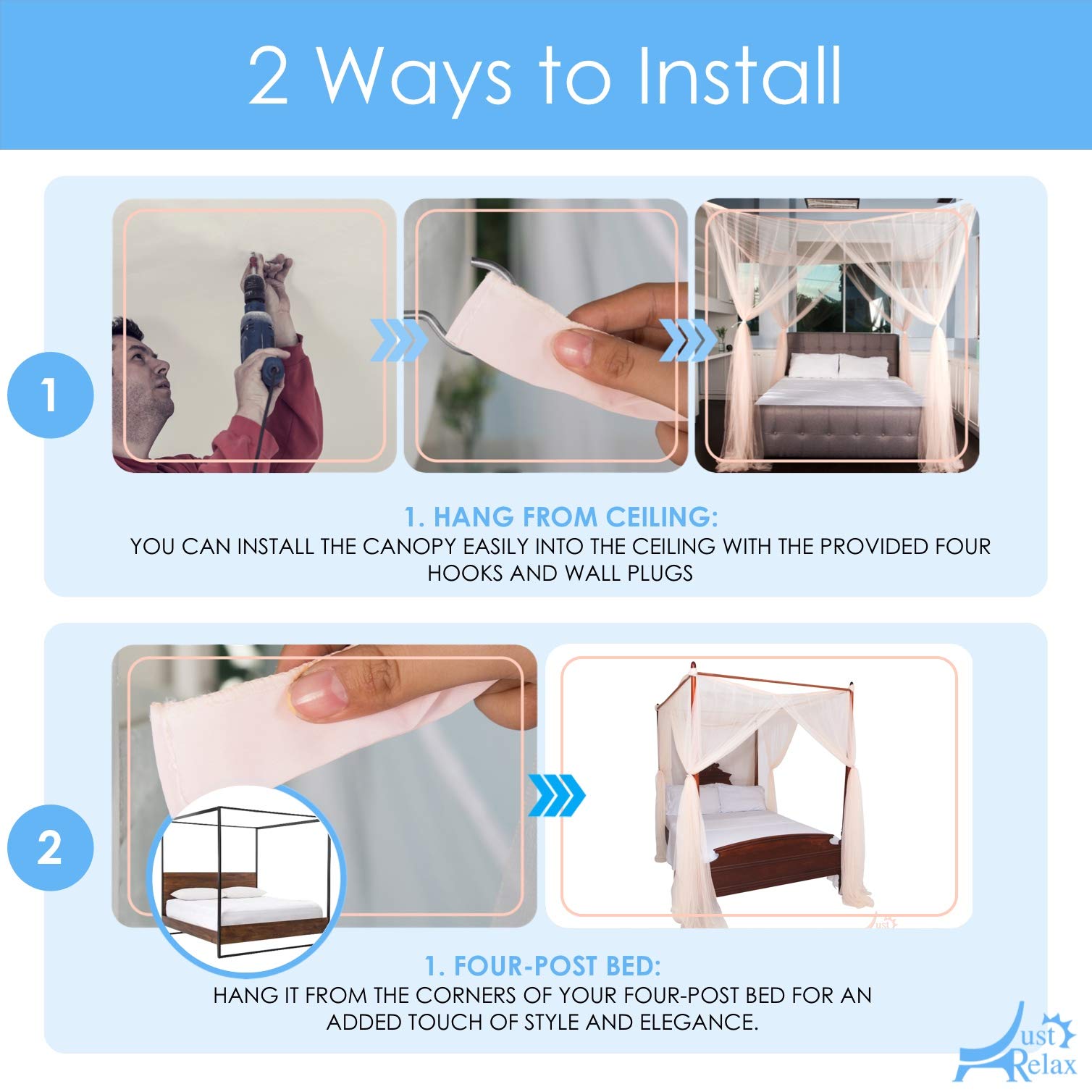 2 Ways to Install

1

1. HANG FROM CEILING:
YOU CAN INSTALL THE CANOPY EASILY INTO THE CEILING WITH THE PROVIDED FOUR HOOKS AND WALL PLUGS

2

1. FOUR-POST BED:
HANG IT FROM THE CORNERS OF YOUR FOUR-POST BED FOR AN ADDED TOUCH OF STYLE AND ELEGANCE.

Just Relax