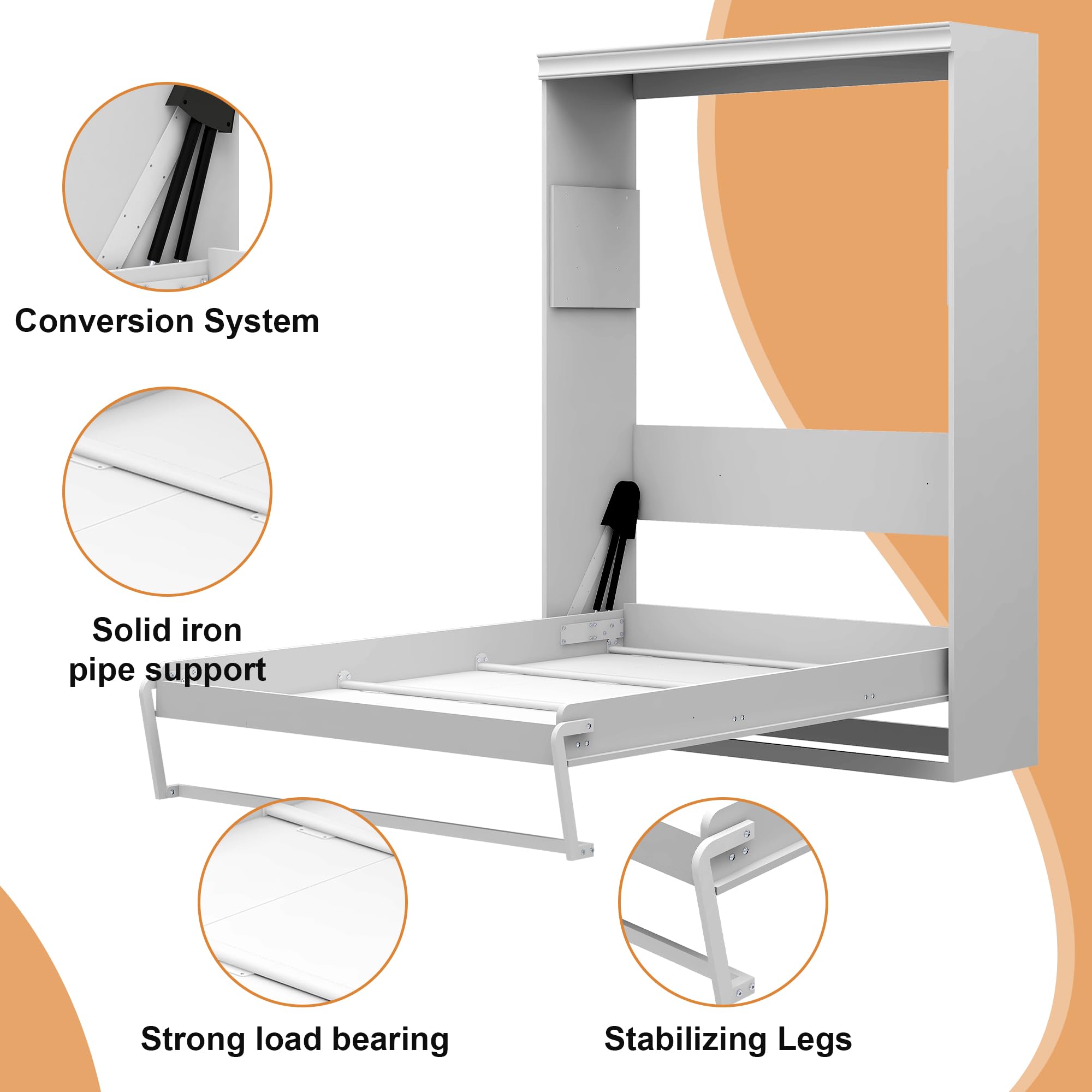 Conversion System

Solid iron pipe support

Strong load bearing

Stabilizing Legs