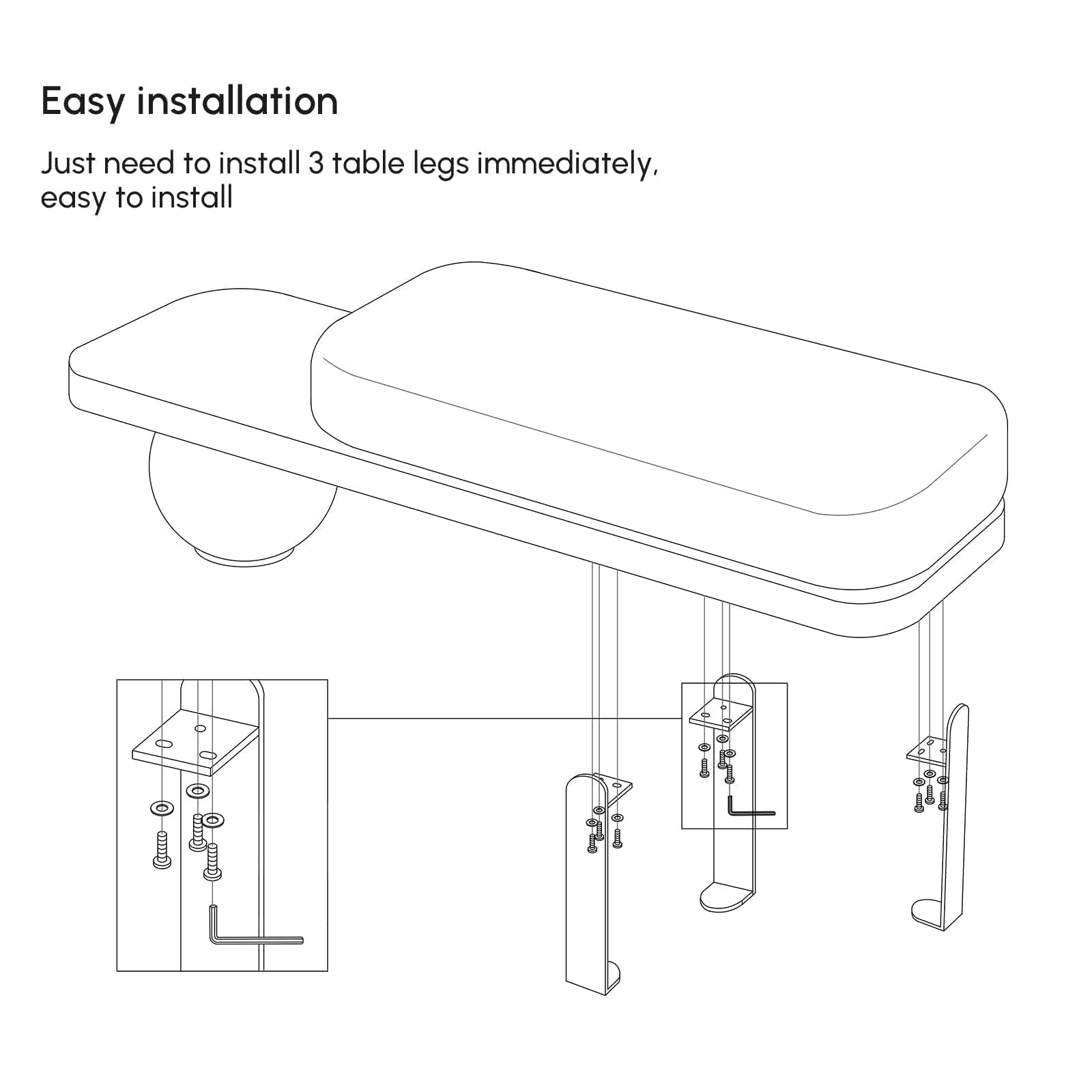 Easy installation

Just need to install 3 table legs immediately, easy to install